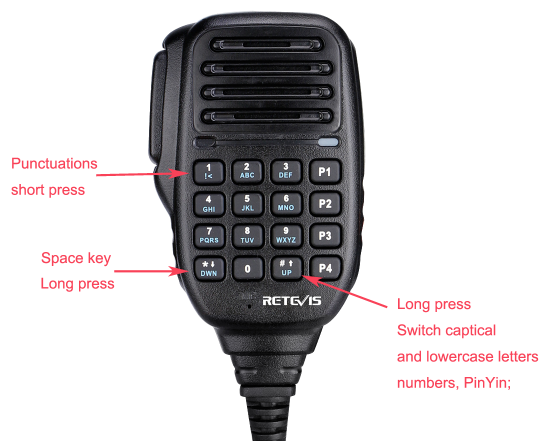 Punctuations
short press

1
!<

2
ABC

3
DEF

P1

4
GHI

5
JKL

6
MNO

P2

7
PQRS

8
TUV

9
WXYZ

P3

Space key
Long press

*↓
DWN

0

#↑
UP

P4

RETEVIS

Long press
Switch captical
and lowercase letters
numbers, PinYin;