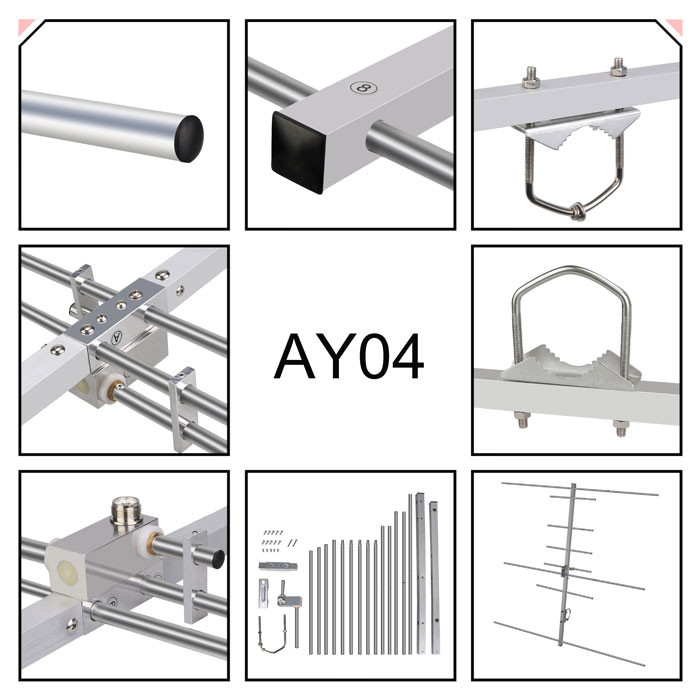 8

A

AY04